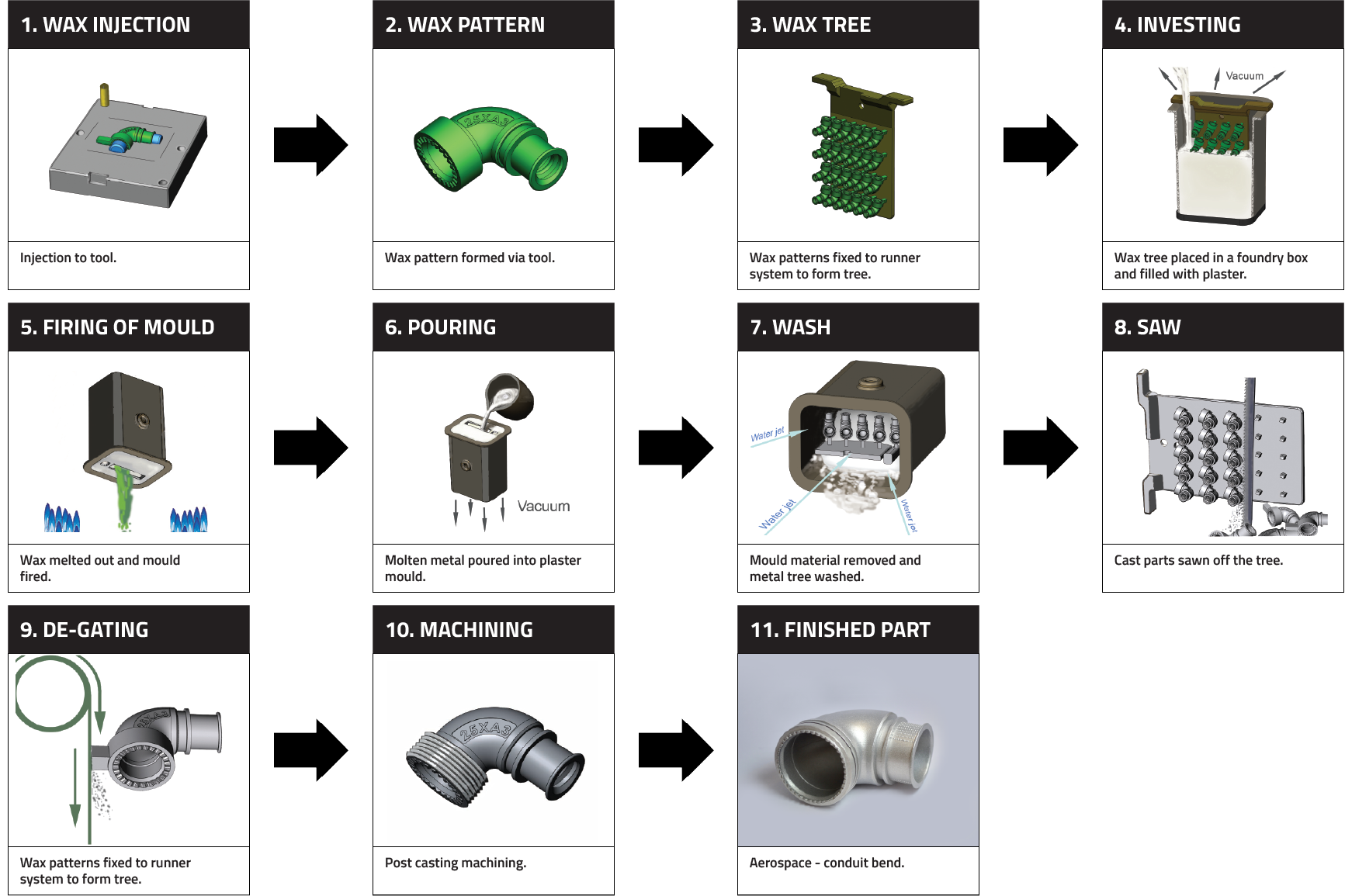 1. WAX INJECTION

Injection to tool.

2. WAX PATTERN

25XA3

Wax pattern formed via tool.

3. WAX TREE

Wax patterns fixed to runner system to form tree.

4. INVESTING

Vacuum

Wax tree placed in a foundry box and filled with plaster.

5. FIRING OF MOULD

Wax melted out and mould fired.

6. POURING

Vacuum

Molten metal poured into plaster mould.

7. WASH

Water jet

Water jet

Water jet

Mould material removed and metal tree washed.

8. SAW

Cast parts sawn off the tree.

9. DE-GATING

Wax patterns fixed to runner system to form tree.

10. MACHINING

25XA3

Post casting machining.

11. FINISHED PART

Aerospace - conduit bend.